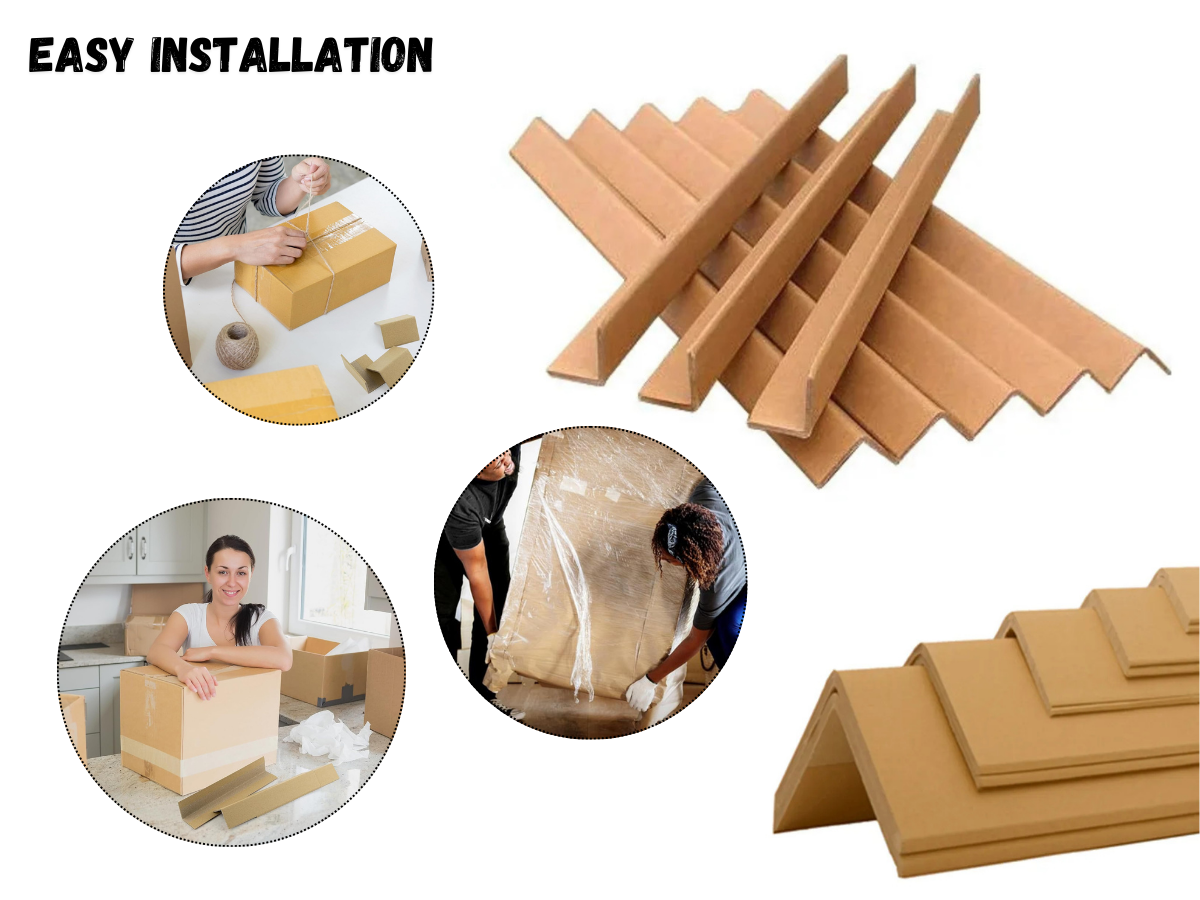 EASY INSTALLATION