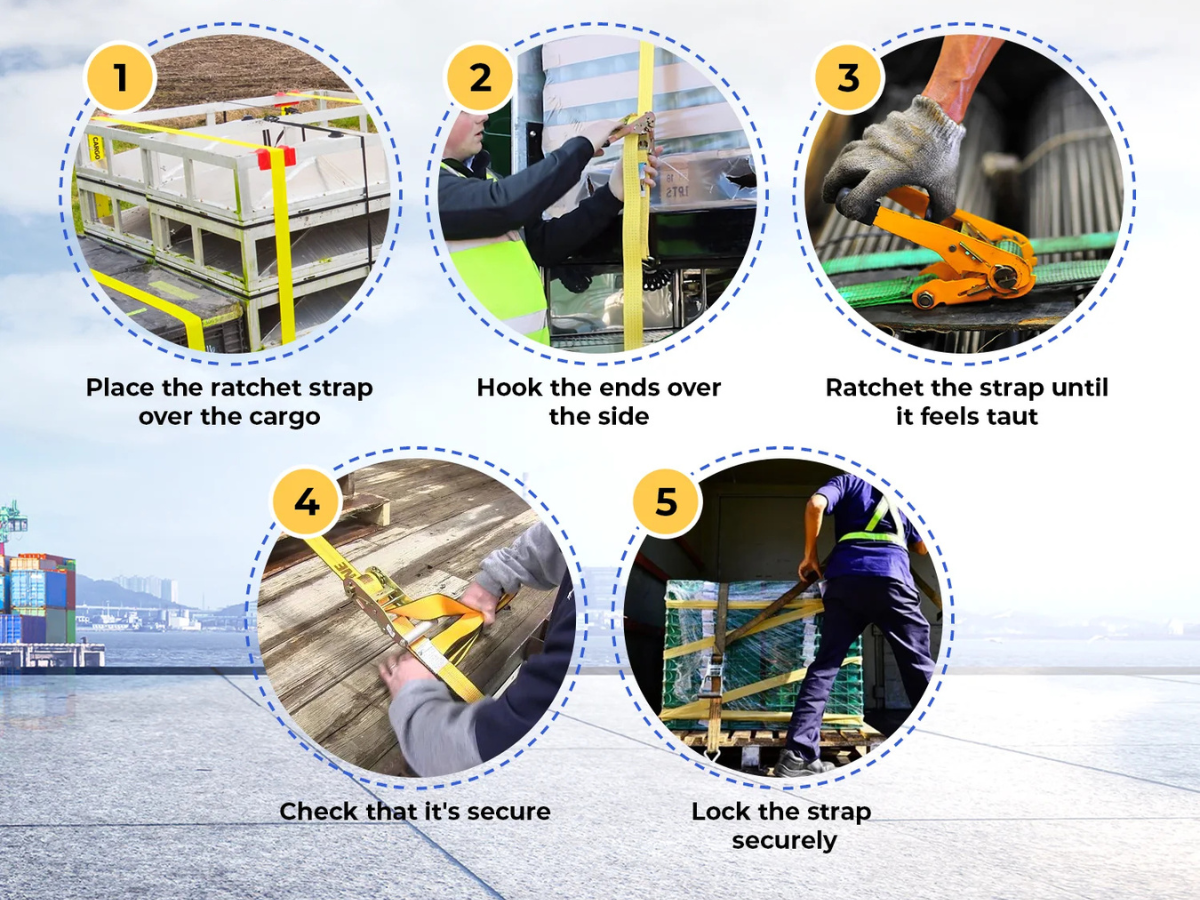 1

Place the ratchet strap over the cargo

2

Hook the ends over the side

3

Ratchet the strap until it feels taut

4

Check that it's secure

5

Lock the strap securely